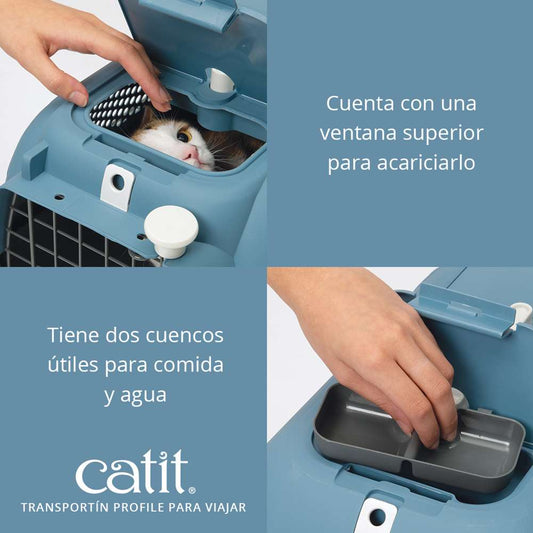 Cuenta con una ventana superior para acariciarlo

Tiene dos cuencos útiles para comida y agua

catit®

TRANSPORTÍN PROFILE PARA VIAJAR