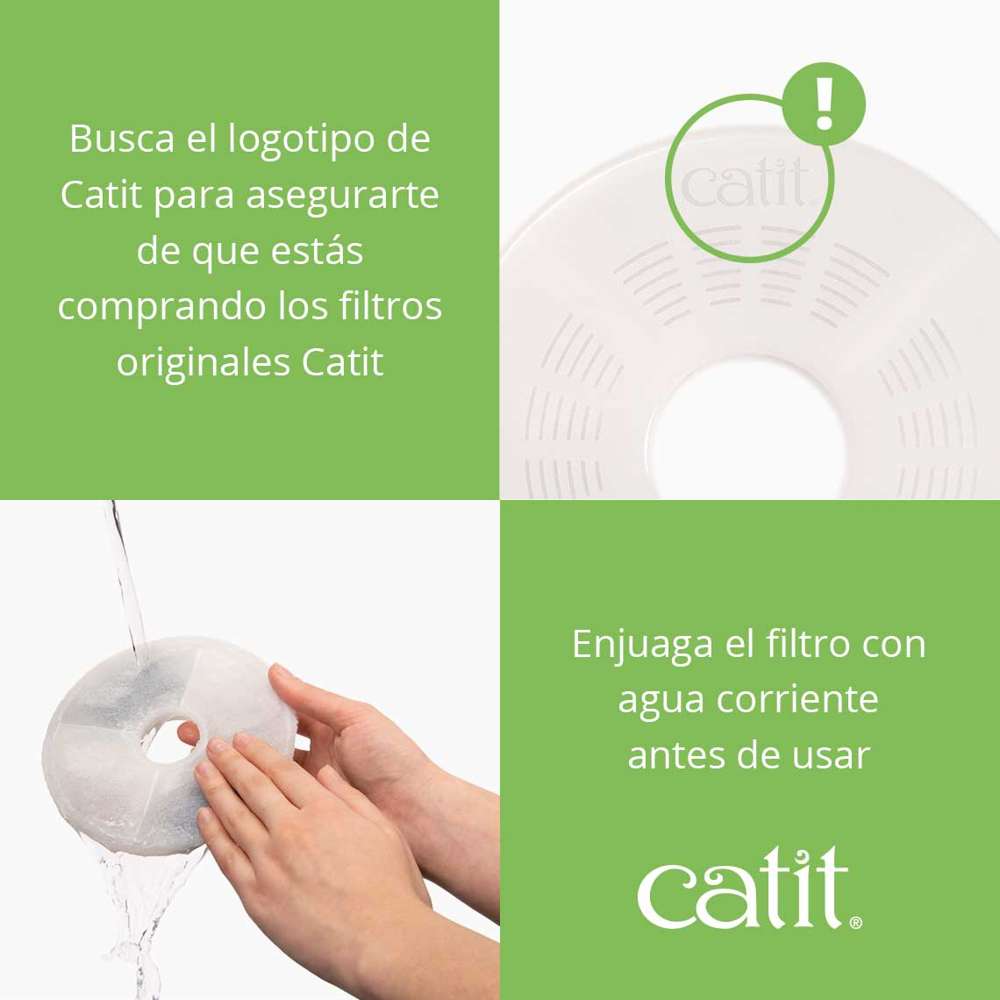 Busca el logotipo de Catit para asegurarte de que estás comprando los filtros originales Catit

!

catit

Enjuaga el filtro con agua corriente antes de usar

catit®