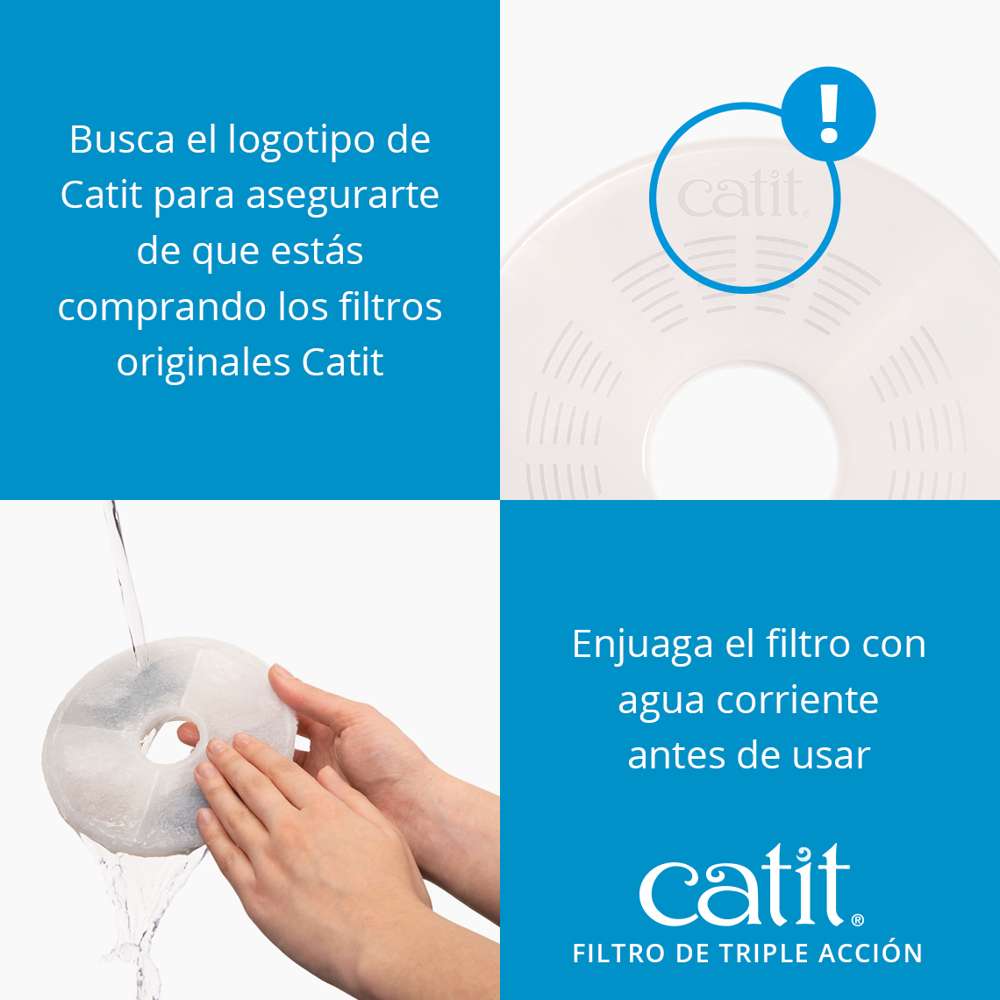 Busca el logotipo de Catit para asegurarte de que estás comprando los filtros originales Catit

!

catit

Enjuaga el filtro con agua corriente antes de usar

catit®
FILTRO DE TRIPLE ACCIÓN